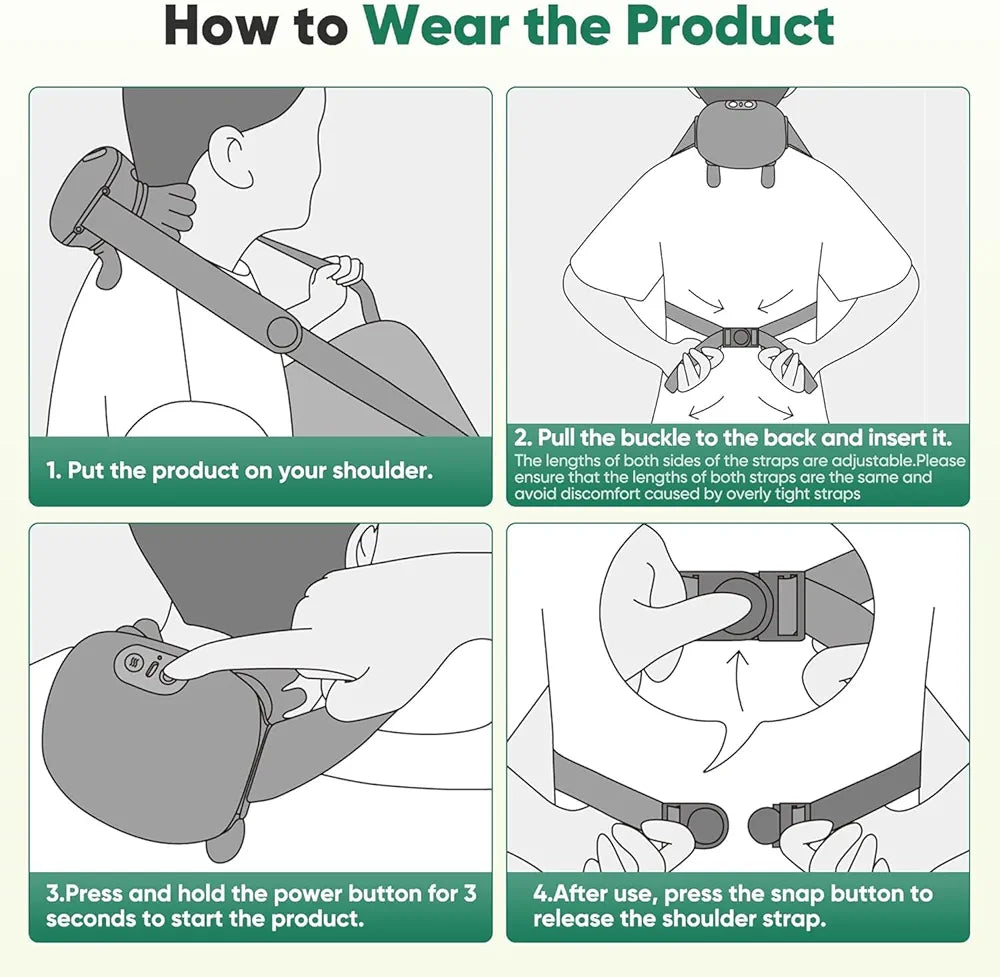 How to Wear the Product

1. Put the product on your shoulder.

2. Pull the buckle to the back and insert it.
The lengths of both sides of the straps are adjustable.Please ensure that the lengths of both straps are the same and avoid discomfort caused by overly tight straps

3.Press and hold the power button for 3 seconds to start the product.

4.After use, press the snap button to release the shoulder strap.